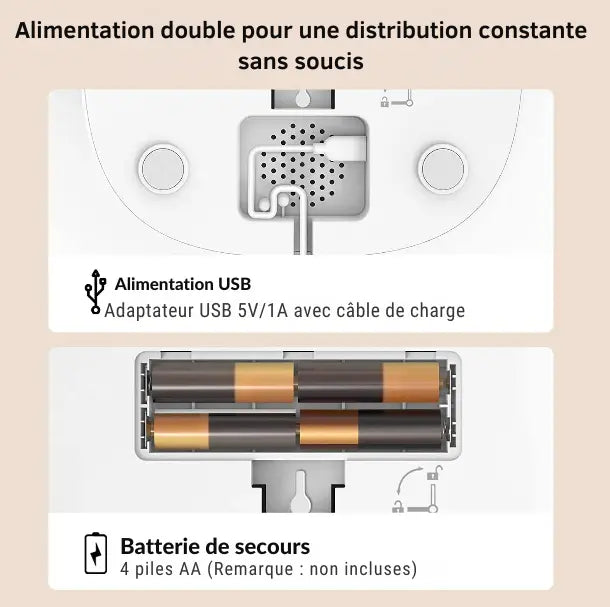 Alimentation double pour une distribution constante sans soucis

Alimentation USB
Adaptateur USB 5V/1A avec câble de charge

Batterie de secours
4 piles AA (Remarque : non incluses)